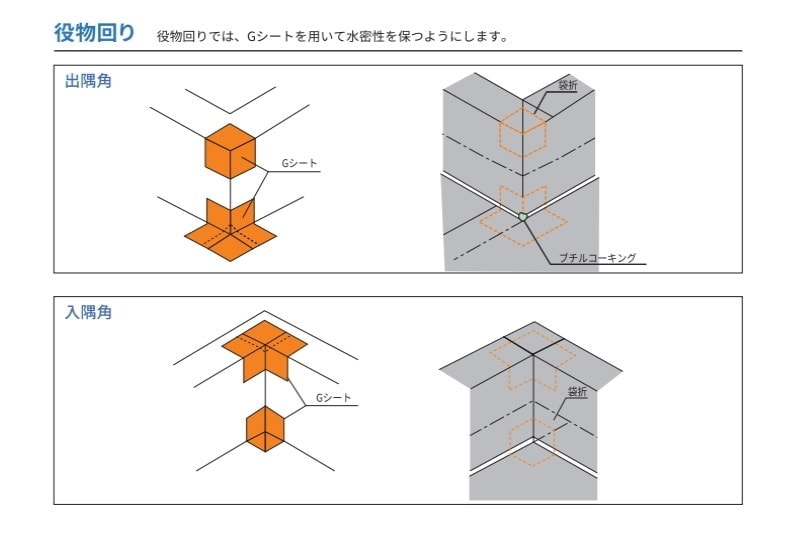 役物回り　役物回りでは、Gシートを用いて水密性を保つようにします。

出隅角

Gシート

袋折

ブチルコーキング

入隅角

Gシート

袋折